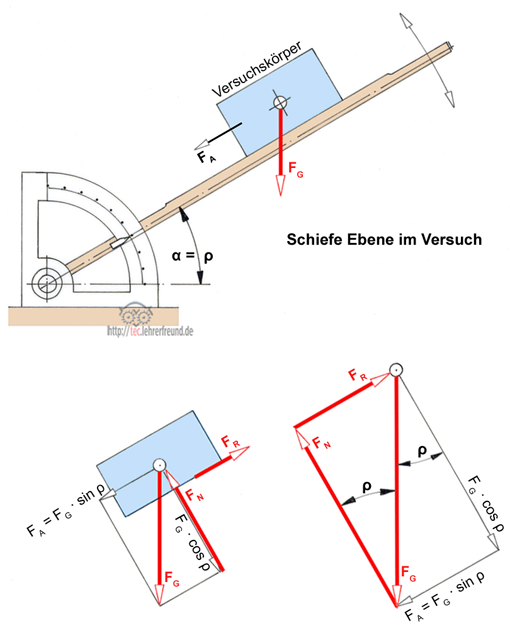 Versuchskörper

$F_A$

$F_G$

$\alpha = \rho$

Schiefe Ebene im Versuch

http://tec.lehrerfreund.de

$F_R$

$F_N$

$F_A = F_G \cdot \sin \rho$

$F_G \cdot \cos \rho$

$F_G$

$F_R$

$F_N$

$\rho$

$\rho$

$F_G \cdot \cos \rho$

$F_G$

$F_A = F_G \cdot \sin \rho$